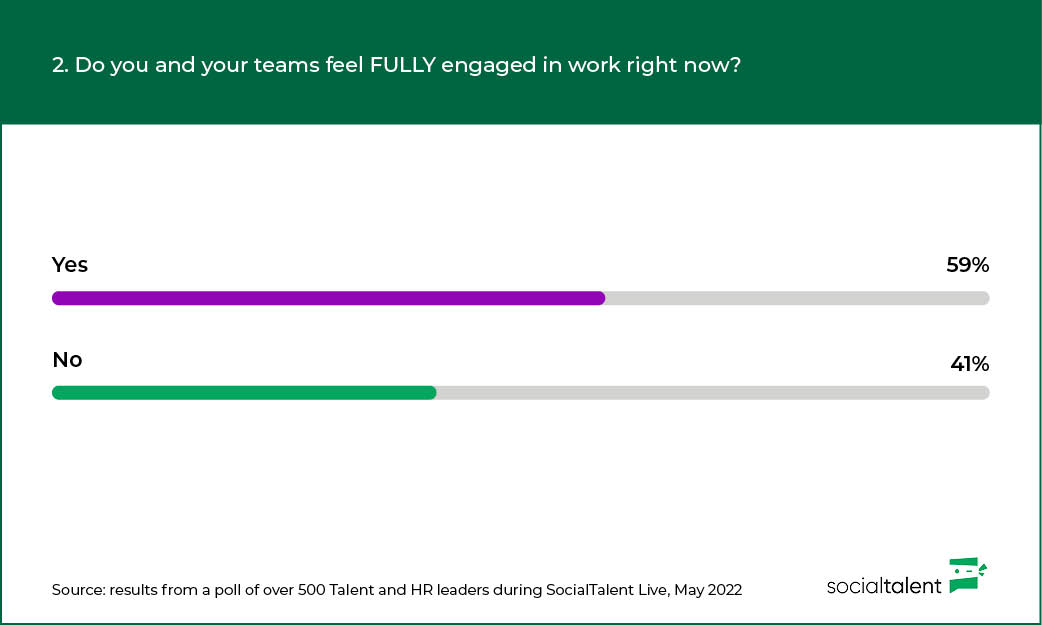 2. Do you and your teams feel FULLY engaged in work right now?

Yes 59%

No 41%

Source: results from a poll of over 500 Talent and HR leaders during SocialTalent Live, May 2022

socialtalent